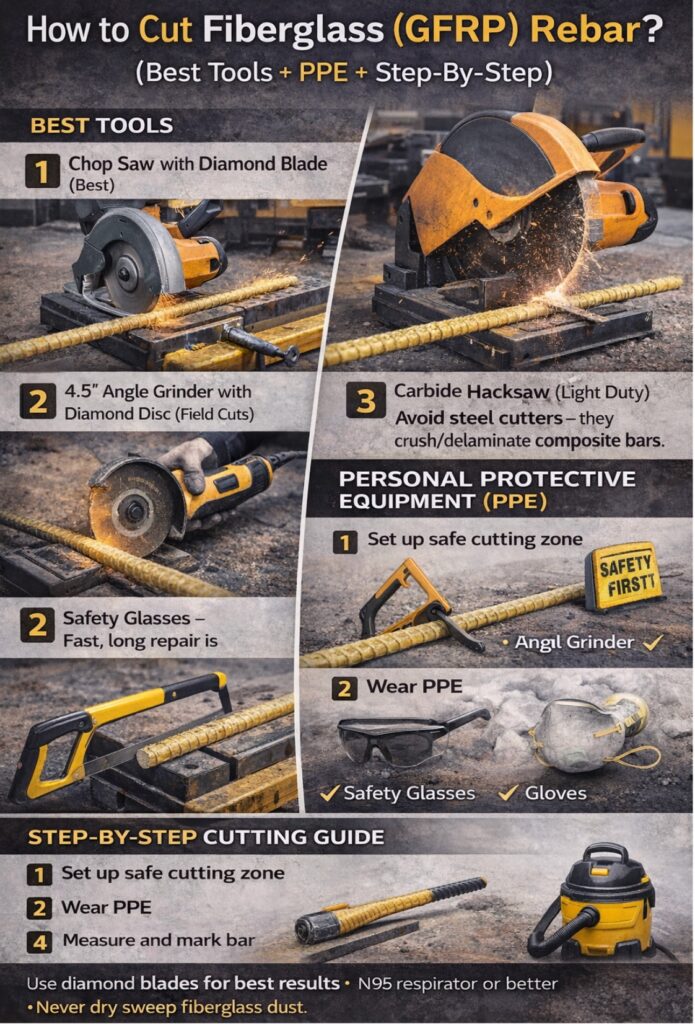 How to Cut Fiberglass (GFRP) Rebar?
(Best Tools + PPE + Step-By-Step)

BEST TOOLS

1 Chop Saw with Diamond Blade (Best)

2 4.5" Angle Grinder with Diamond Disc (Field Cuts)

2 Safety Glasses – Fast, long repair is

3 Carbide Hacksaw (Light Duty)
Avoid steel cutters – they crush/delaminate composite bars.

PERSONAL PROTECTIVE EQUIPMENT (PPE)

1 Set up safe cutting zone

SAFETY FIRSTT

• Angil Grinder ✓

2 Wear PPE

✓ Safety Glasses ✓ Gloves

STEP-BY-STEP CUTTING GUIDE

1 Set up safe cutting zone

2 Wear PPE

4 Measure and mark bar

Use diamond blades for best results • N95 respirator or better
• Never dry sweep fiberglass dust.